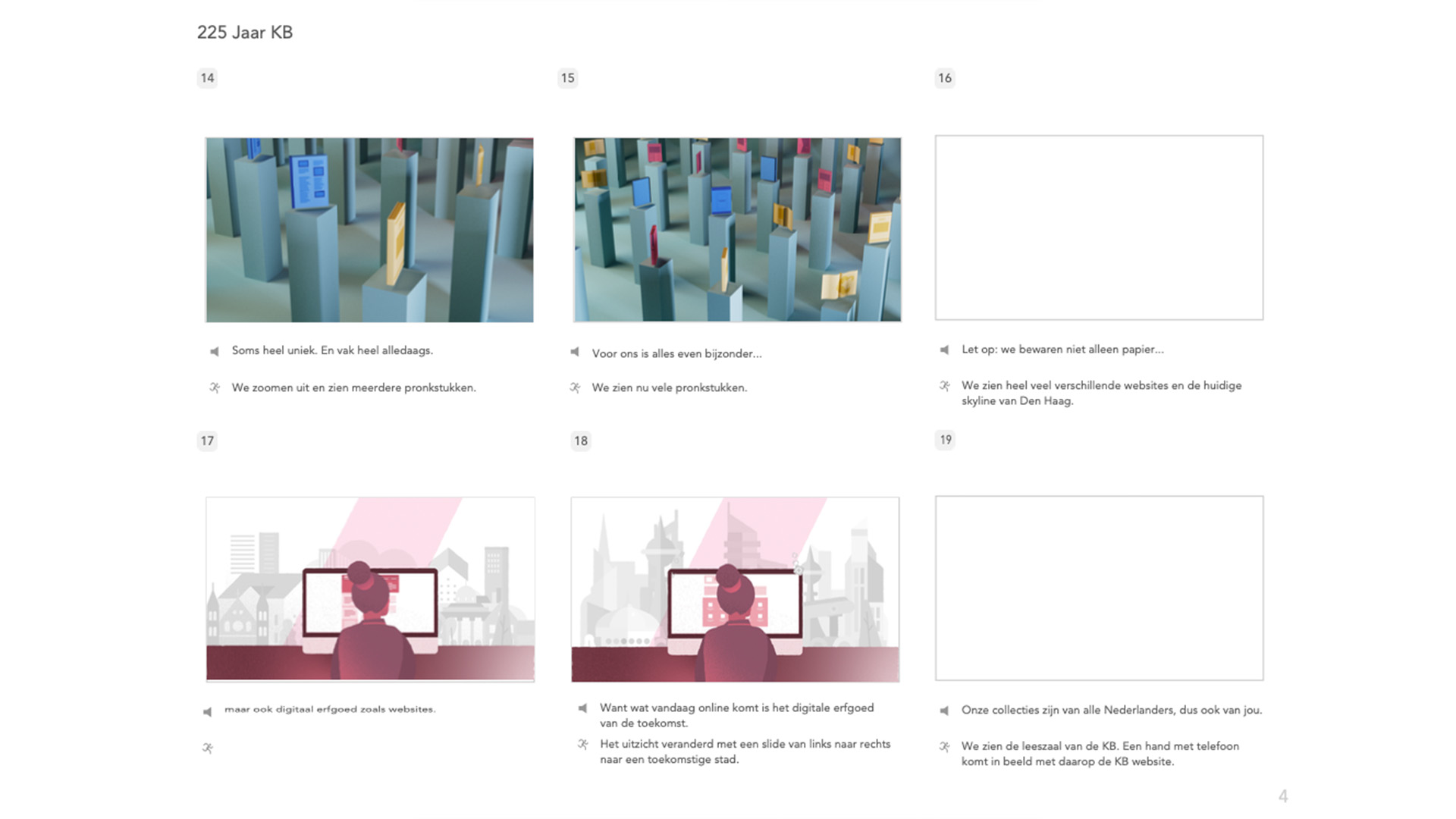 225 Jaar KB

14

Soms heel uniek. En vak heel alledaags.

We zoomen uit en zien meerdere pronkstukken.

15

Voor ons is alles even bijzonder...

We zien nu vele pronkstukken.

16

Let op: we bewaren niet alleen papier...

We zien heel veel verschillende websites en de huidige skyline van Den Haag.

17

maar ook digitaal erfgoed zoals websites.

18

Want wat vandaag online komt is het digitale erfgoed van de toekomst.

Het uitzicht veranderd met een slide van links naar rechts naar een toekomstige stad.

19

Onze collecties zijn van alle Nederlanders, dus ook van jou.

We zien de leeszaal van de KB. Een hand met telefoon komt in beeld met daarop de KB website.

4