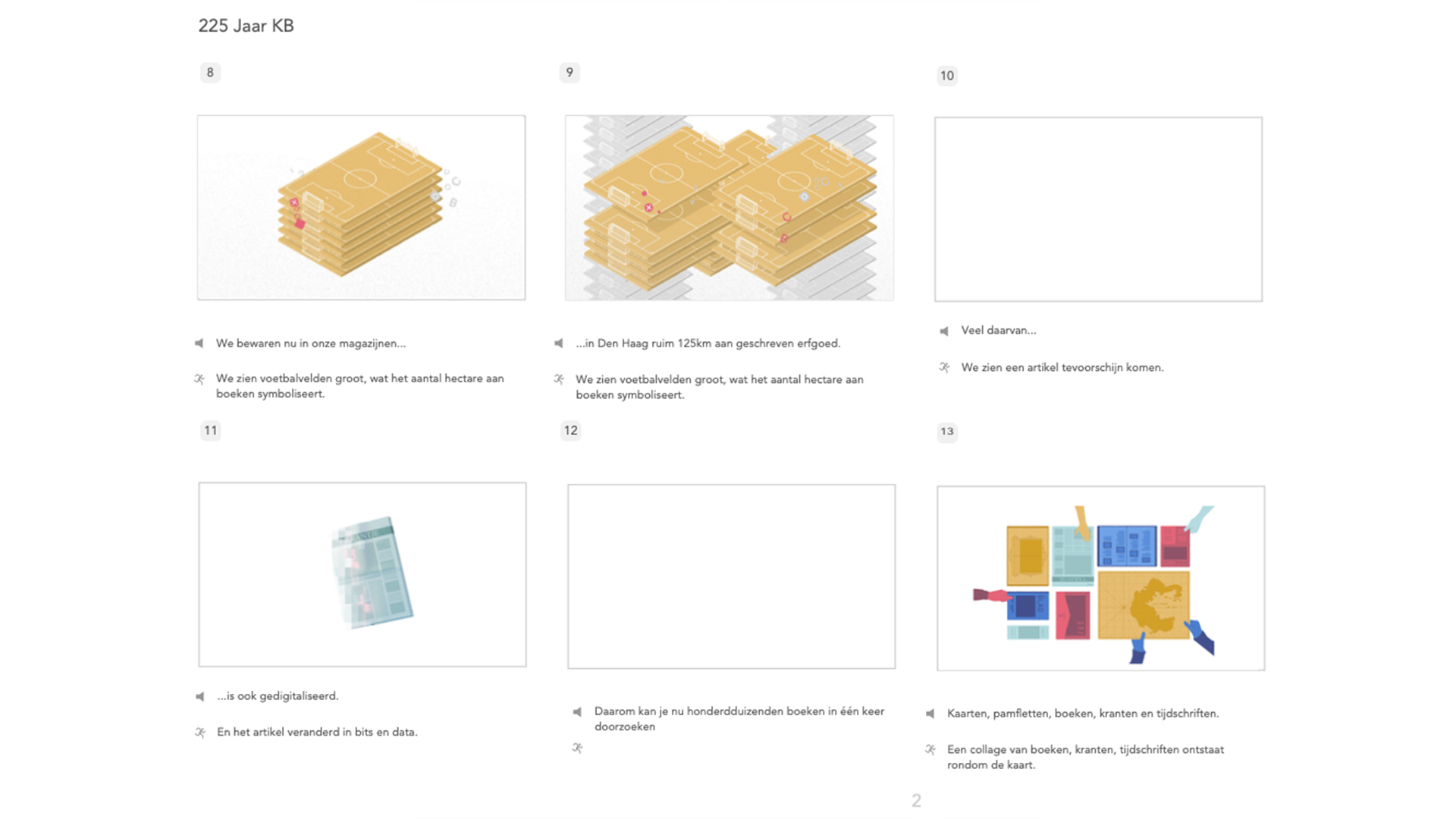 225 Jaar KB

8

We bewaren nu in onze magazijnen...

We zien voetbalvelden groot, wat het aantal hectare aan boeken symboliseert.

9

...in Den Haag ruim 125km aan geschreven erfgoed.

We zien voetbalvelden groot, wat het aantal hectare aan boeken symboliseert.

10

Veel daarvan...

We zien een artikel tevoorschijn komen.

11

...is ook gedigitaliseerd.

En het artikel veranderd in bits en data.

12

Daarom kan je nu honderdduizenden boeken in één keer doorzoeken

13

Kaarten, pamfletten, boeken, kranten en tijdschriften.

Een collage van boeken, kranten, tijdschriften ontstaat rondom de kaart.

2